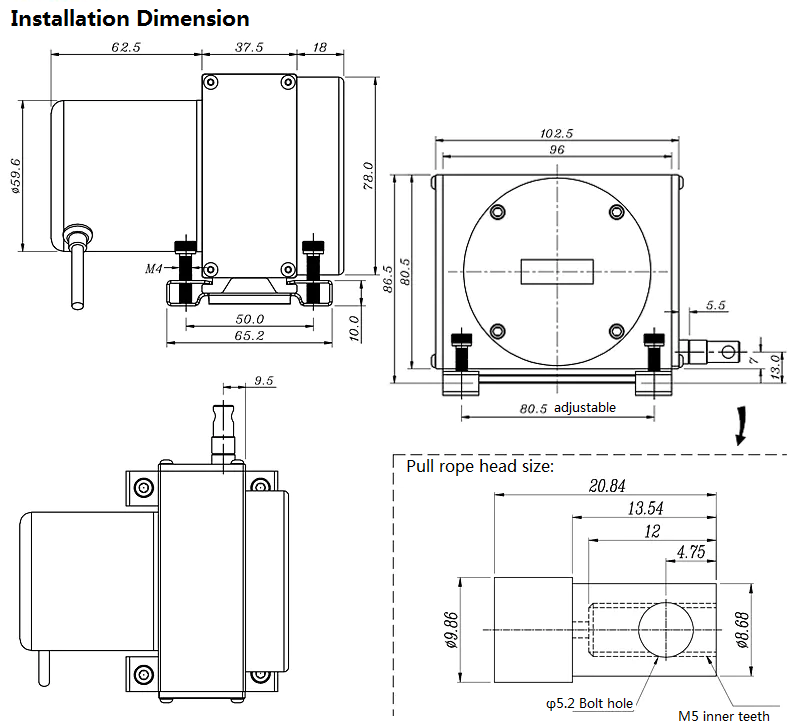 Installation Dimension

62.5
37.5
18
ø59.6
78.0
M4
50.0
65.2
10.0

102.5
96
86.5
80.5
5.5
7
13.0
80.5 adjustable

9.5

Pull rope head size:
20.84
13.54
12
4.75
ø9.86
ø8.68
φ5.2 Bolt hole
M5 inner teeth